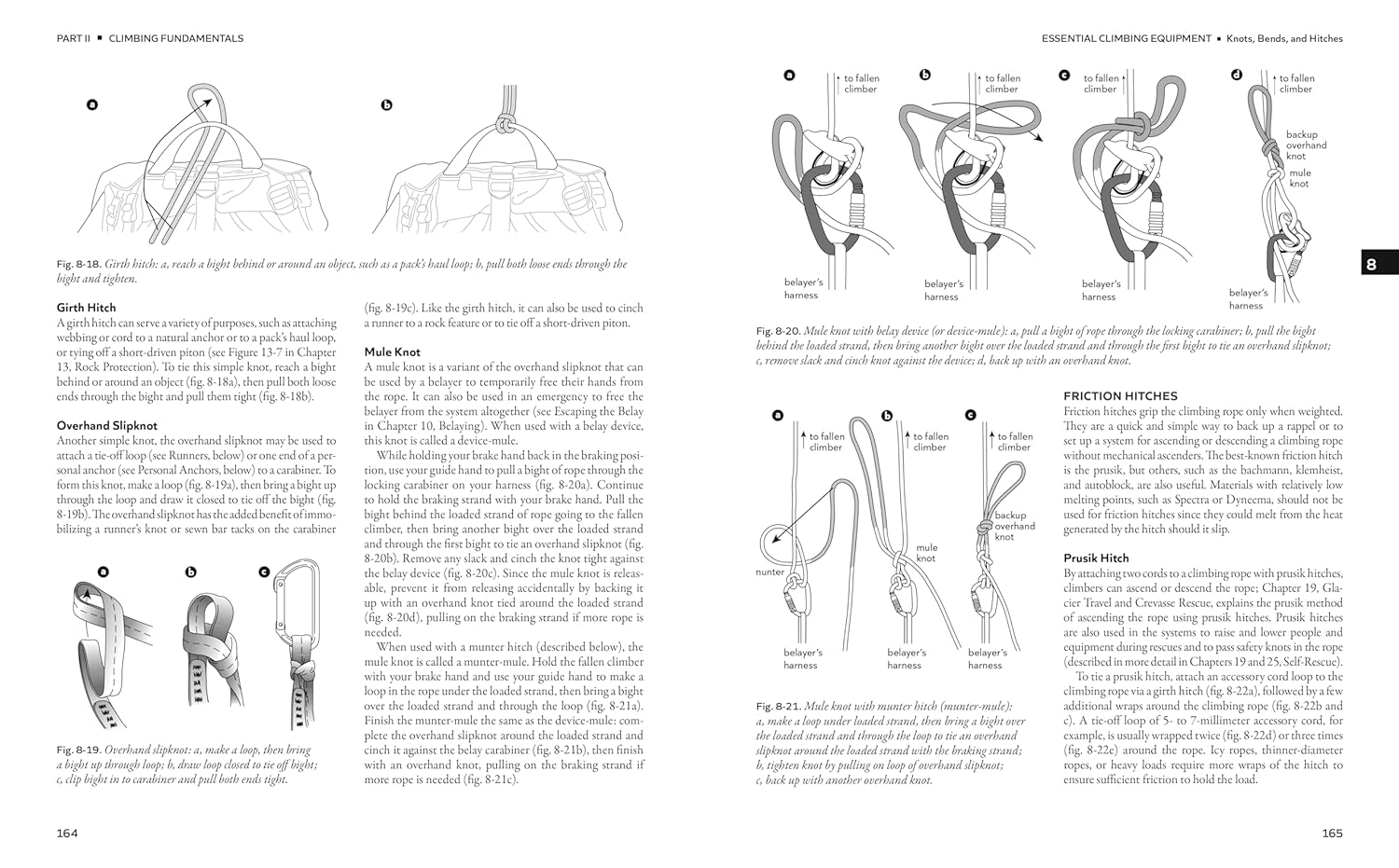 PART II ■ CLIMBING FUNDAMENTALS

a

b

Fig. 8-18. Girth hitch: a, reach a bight behind or around an object, such as a pack's haul loop; b, pull both loose ends through the bight and tighten.

Girth Hitch
A girth hitch can serve a variety of purposes, such as attaching webbing or cord to a natural anchor or to a pack's haul loop, or tying off a short-driven piton (see Figure 13-7 in Chapter 13, Rock Protection). To tie this simple knot, reach a bight behind or around an object (fig. 8-18a), then pull both loose ends through the bight and pull them tight (fig. 8-18b).

Overhand Slipknot
Another simple knot, the overhand slipknot may be used to attach a tie-off loop (see Runners, below) or one end of a personal anchor (see Personal Anchors, below) to a carabiner. To form this knot, make a loop (fig. 8-19a), then bring a bight up through the loop and draw it closed to tie off the bight (fig. 8-19b). The overhand slipknot has the added benefit of immobilizing a runner's knot or sewn bar tacks on the carabiner

a

b

c

Fig. 8-19. Overhand slipknot: a, make a loop, then bring a bight up through loop; b, draw loop closed to tie off bight; c, clip bight in to carabiner and pull both ends tight.

(fig. 8-19c). Like the girth hitch, it can also be used to cinch a runner to a rock feature or to tie off a short-driven piton.

Mule Knot
A mule knot is a variant of the overhand slipknot that can be used by a belayer to temporarily free their hands from the rope. It can also be used in an emergency to free the belayer from the system altogether (see Escaping the Belay in Chapter 10, Belaying). When used with a belay device, this knot is called a device-mule.

While holding your brake hand back in the braking position, use your guide hand to pull a bight of rope through the locking carabiner on your harness (fig. 8-20a). Continue to hold the braking strand with your brake hand. Pull the bight behind the loaded strand of rope going to the fallen climber, then bring another bight over the loaded strand and through the first bight to tie an overhand slipknot (fig. 8-20b). Remove any slack and cinch the knot tight against the belay device (fig. 8-20c). Since the mule knot is releasable, prevent it from releasing accidentally by backing it up with an overhand knot tied around the loaded strand (fig. 8-20d), pulling on the braking strand if more rope is needed.

When used with a munter hitch (described below), the mule knot is called a munter-mule. Hold the fallen climber with your brake hand and use your guide hand to make a loop in the rope under the loaded strand, then bring a bight over the loaded strand and through the loop (fig. 8-21a). Finish the munter-mule the same as the device-mule: complete the overhand slipknot around the loaded strand and cinch it against the belay carabiner (fig. 8-21b), then finish with an overhand knot, pulling on the braking strand if more rope is needed (fig. 8-21c).

164

ESSENTIAL CLIMBING EQUIPMENT ■ Knots, Bends, and Hitches

a
to fallen climber
belayer's harness

b
to fallen climber
belayer's harness

c
to fallen climber
belayer's harness

d
to fallen climber
backup overhand knot
mule knot
belayer's harness

8

Fig. 8-20. Mule knot with belay device (or device-mule): a, pull a bight of rope through the locking carabiner; b, pull the bight behind the loaded strand, then bring another bight over the loaded strand and through the first bight to tie an overhand slipknot; c, remove slack and cinch knot against the device; d, back up with an overhand knot.

a
to fallen climber
munter
belayer's harness

b
to fallen climber
mule knot
belayer's harness

c
to fallen climber
backup overhand knot
belayer's harness

Fig. 8-21. Mule knot with munter hitch (munter-mule): a, make a loop under loaded strand, then bring a bight over the loaded strand and through the loop to tie an overhand slipknot around the loaded strand with the braking strand; b, tighten knot by pulling on loop of overhand slipknot; c, back up with another overhand knot.

FRICTION HITCHES
Friction hitches grip the climbing rope only when weighted. They are a quick and simple way to back up a rappel or to set up a system for ascending or descending a climbing rope without mechanical ascenders. The best-known friction hitch is the prusik, but others, such as the bachmann, klemheist, and autoblock, are also useful. Materials with relatively low melting points, such as Spectra or Dyneema, should not be used for friction hitches since they could melt from the heat generated by the hitch should it slip.

Prusik Hitch
By attaching two cords to a climbing rope with prusik hitches, climbers can ascend or descend the rope; Chapter 19, Glacier Travel and Crevasse Rescue, explains the prusik method of ascending the rope using prusik hitches. Prusik hitches are also used in the systems to raise and lower people and equipment during rescues and to pass safety knots in the rope (described in more detail in Chapters 19 and 25, Self-Rescue).

To tie a prusik hitch, attach an accessory cord loop to the climbing rope via a girth hitch (fig. 8-22a), followed by a few additional wraps around the climbing rope (fig. 8-22b and c). A tie-off loop of 5- to 7-millimeter accessory cord, for example, is usually wrapped twice (fig. 8-22d) or three times (fig. 8-22e) around the rope. Icy ropes, thinner-diameter ropes, or heavy loads require more wraps of the hitch to ensure sufficient friction to hold the load.

165